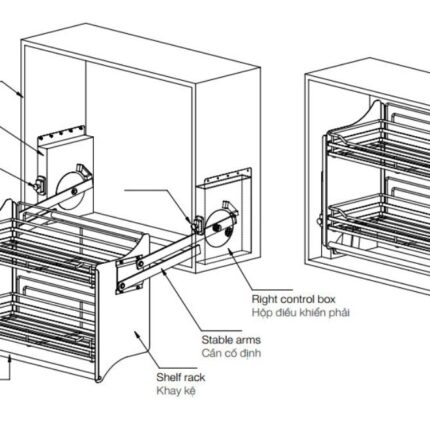 Right control box
Hộp điều khiển phải

Stable arms
Cần cố định

Shelf rack
Khay kệ