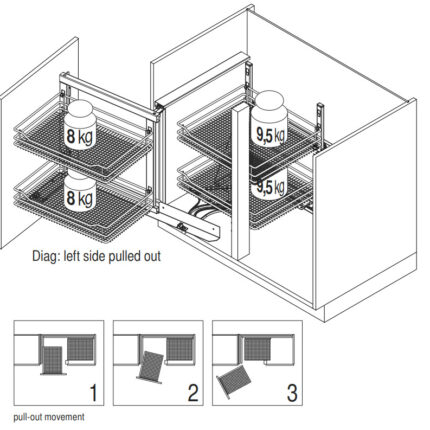 8 kg

8 kg

9,5 kg

9,5 kg

Diag: left side pulled out

1

2

3

pull-out movement