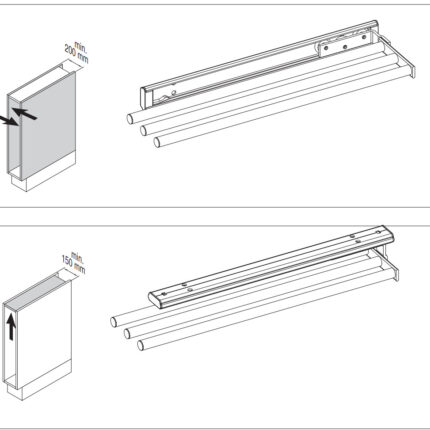 min.
200 mm

min.
150 mm