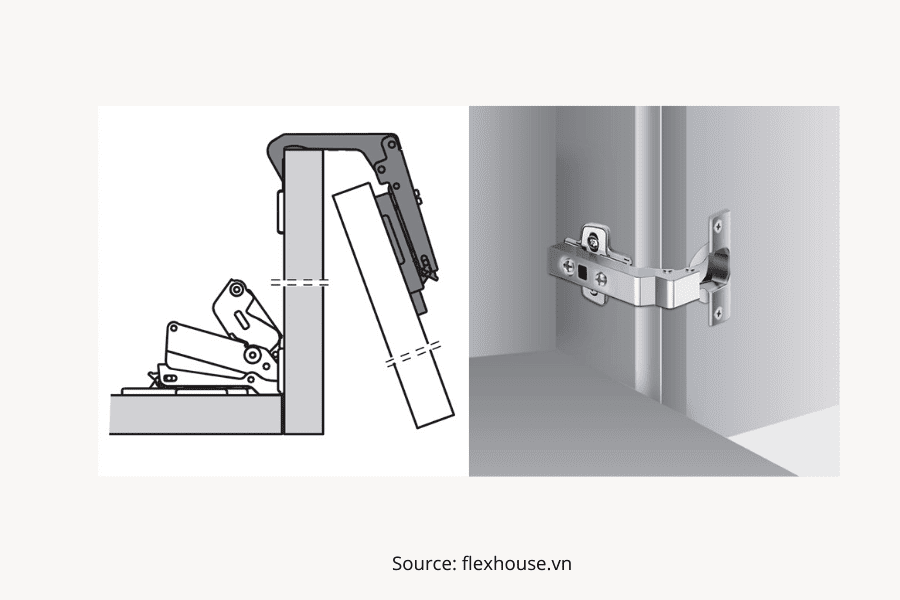 Source: flexhouse.vn