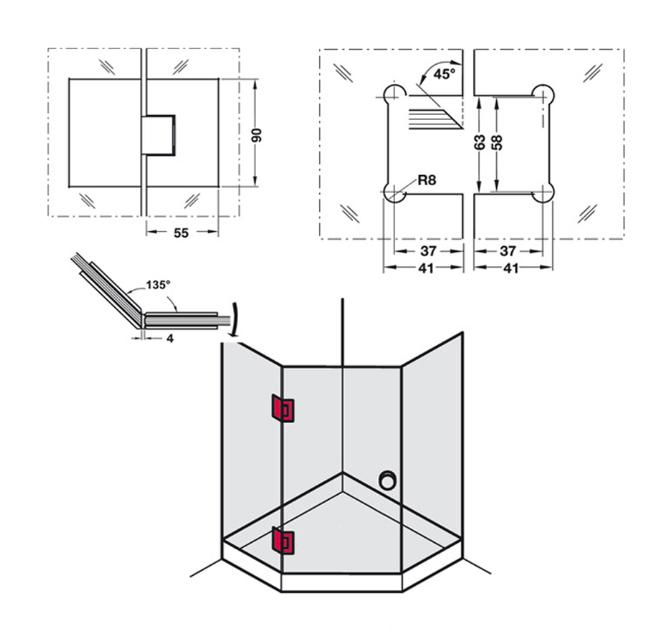 90
55
45°
63
58
R8
37
37
41
41
135°
4