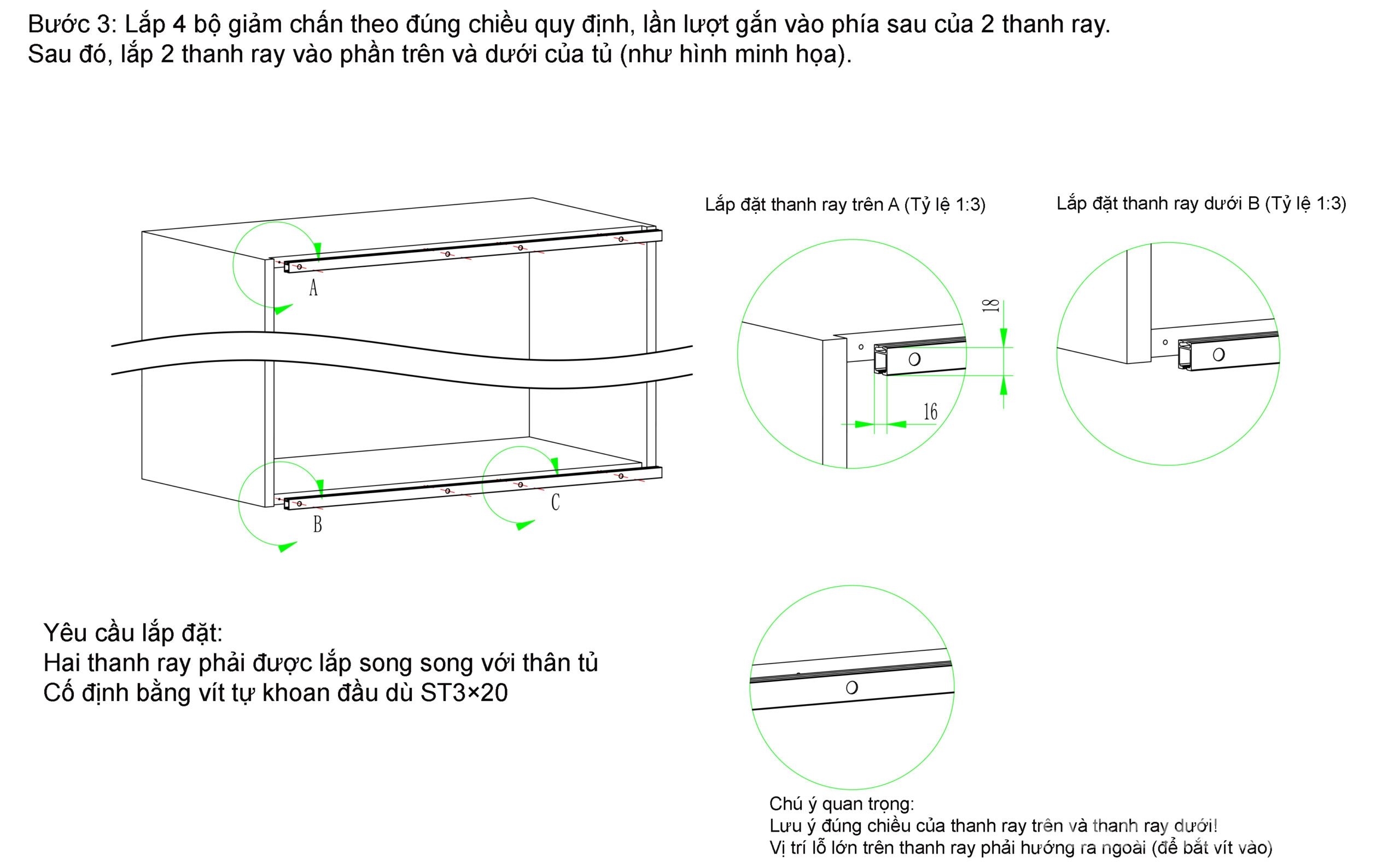 Bước 3: Lắp 4 bộ giảm chấn theo đúng chiều quy định, lần lượt gắn vào phía sau của 2 thanh ray.
Sau đó, lắp 2 thanh ray vào phần trên và dưới của tủ (như hình minh họa).

Lắp đặt thanh ray trên A (Tỷ lệ 1:3)

Lắp đặt thanh ray dưới B (Tỷ lệ 1:3)

A

B

C

18

16

Yêu cầu lắp đặt:
Hai thanh ray phải được lắp song song với thân tủ
Cố định bằng vít tự khoan đầu dù ST3×20

Chú ý quan trọng:
Lưu ý đúng chiều của thanh ray trên và thanh ray dưới!
Vị trí lỗ lớn trên thanh ray phải hướng ra ngoài (để bắt vít vào)