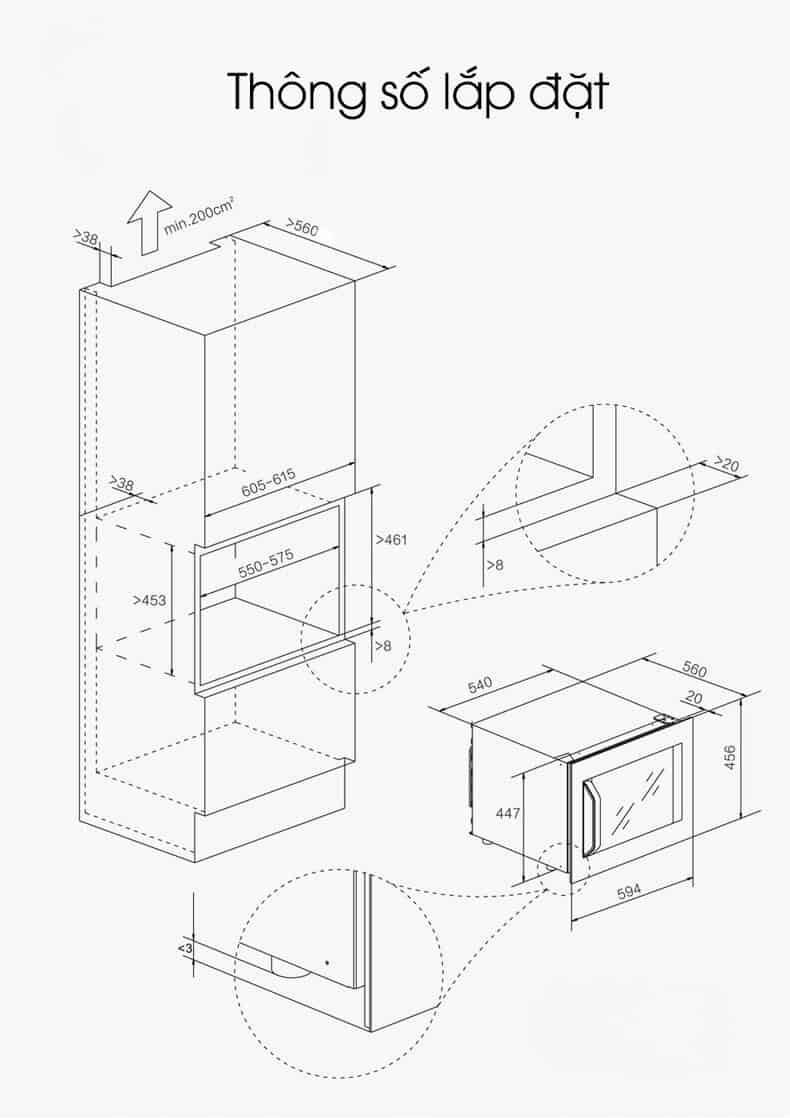 Thông số lắp đặt

>38
min.200cm²
>560
>38
605-615
>461
550-575
>453
>8
>20
>8
540
560
20
456
447
594
<3