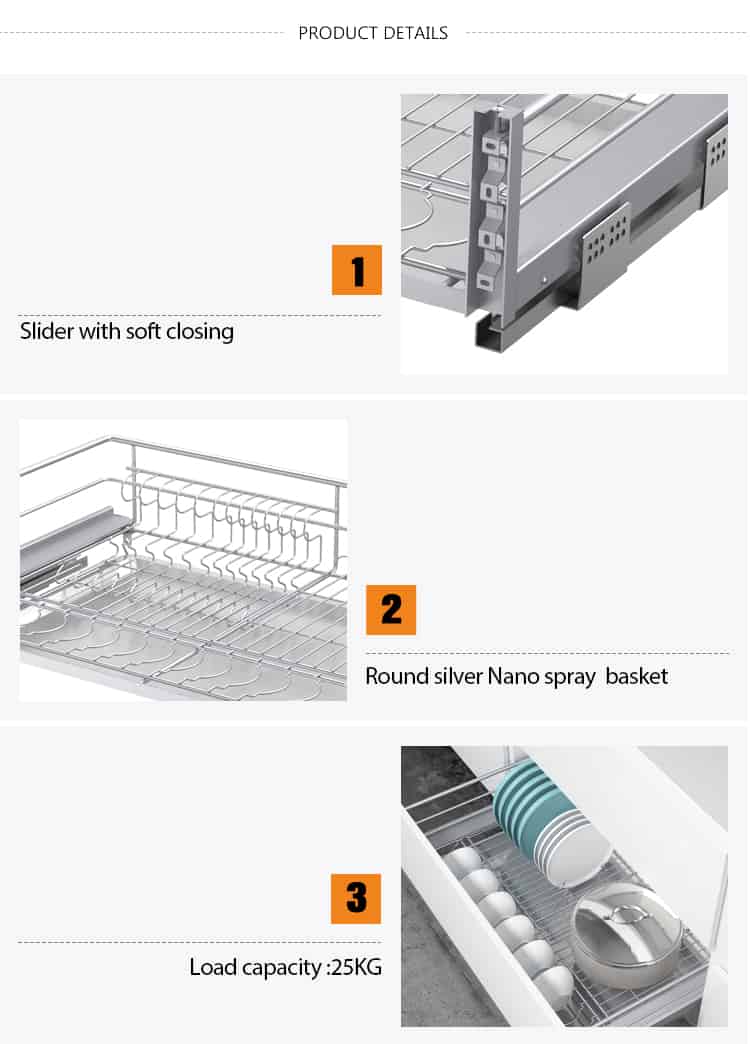 PRODUCT DETAILS

1

Slider with soft closing

2

Round silver Nano spray basket

3

Load capacity :25KG