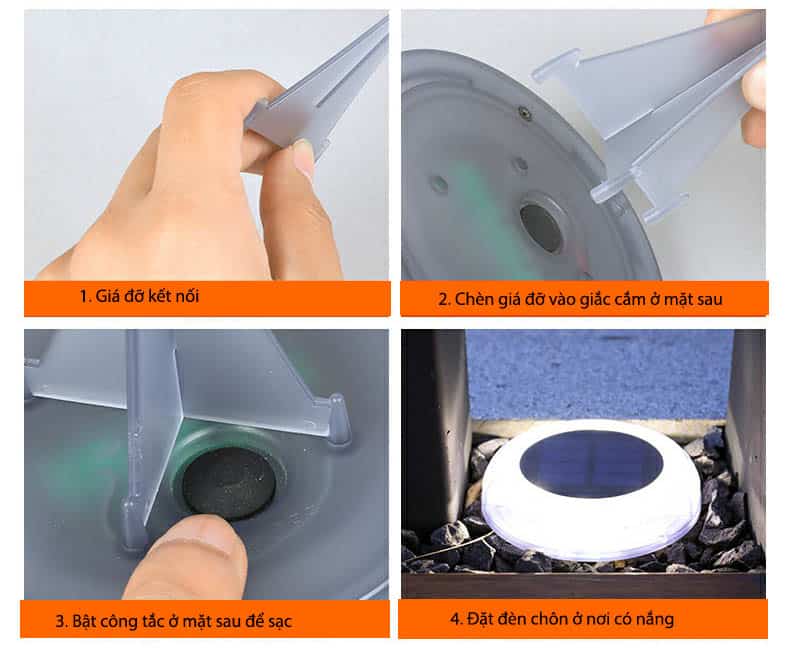 1. Giá đỡ kết nối

2. Chèn giá đỡ vào giắc cắm ở mặt sau

3. Bật công tắc ở mặt sau để sạc

4. Đặt đèn chôn ở nơi có nắng