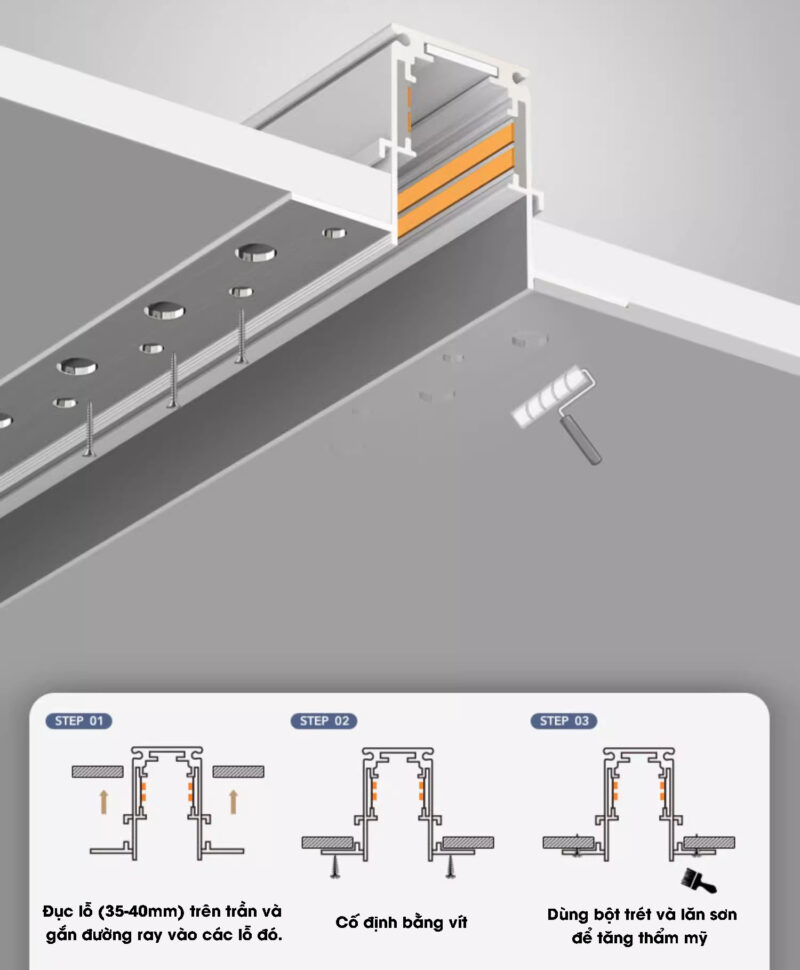 STEP 01

Đục lỗ (35-40mm) trên trần và gắn đường ray vào các lỗ đó.

STEP 02

Cố định bằng vít

STEP 03

Dùng bột trét và lăn sơn để tăng thẩm mỹ