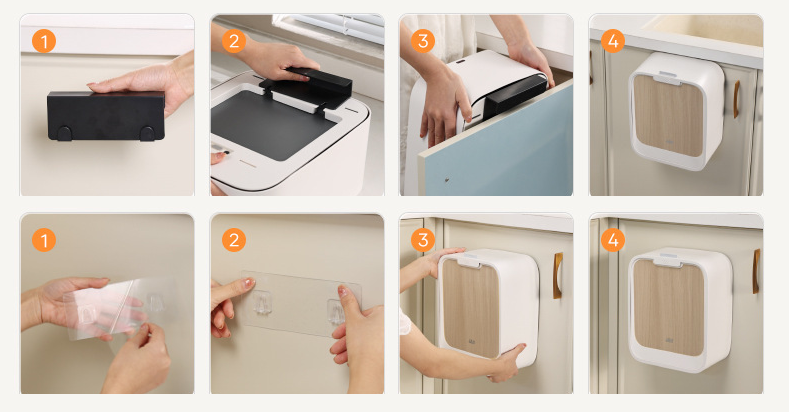 1
2
3
4
1
2
3
4