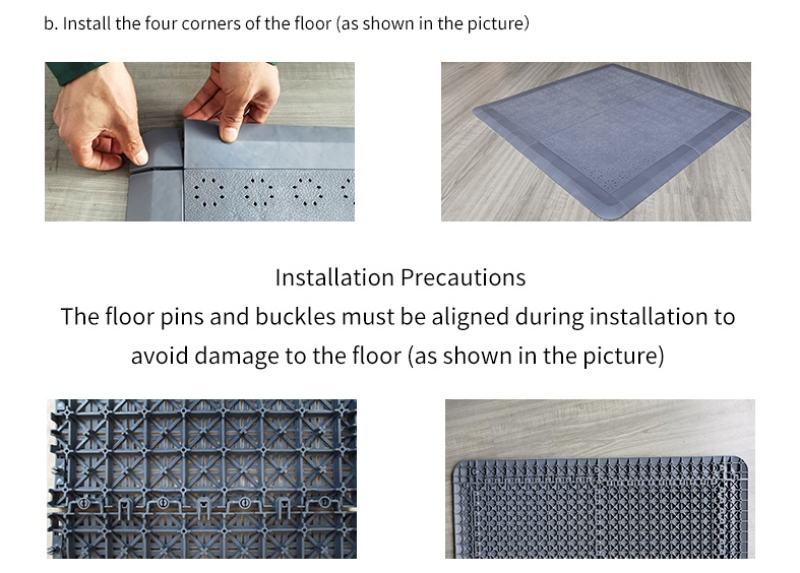 b. Install the four corners of the floor (as shown in the picture)

Installation Precautions

The floor pins and buckles must be aligned during installation to avoid damage to the floor (as shown in the picture)