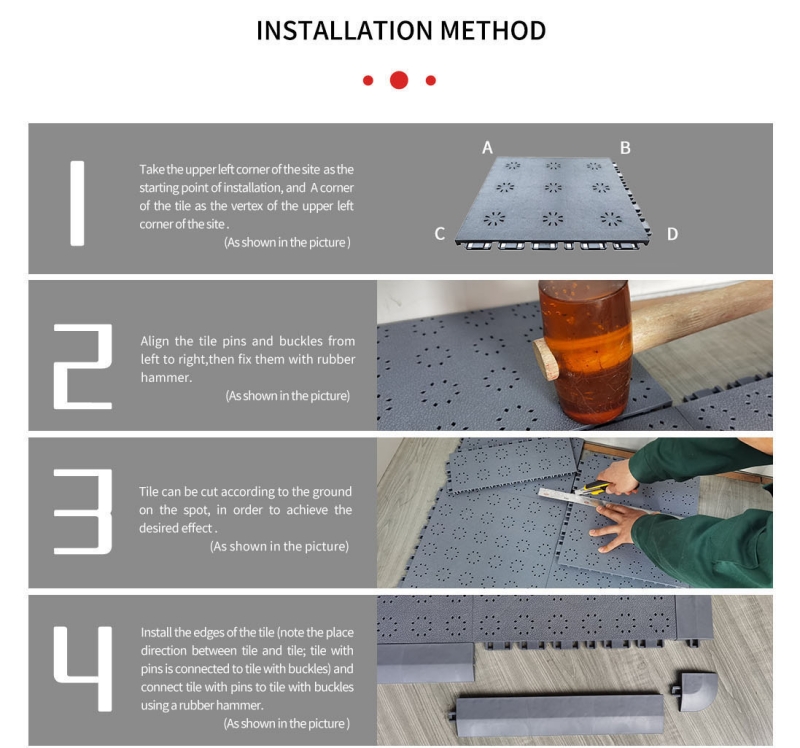 INSTALLATION METHOD

1

Take the upper left corner of the site as the starting point of installation, and A corner of the tile as the vertex of the upper left corner of the site .
(As shown in the picture )

A B C D

2

Align the tile pins and buckles from left to right,then fix them with rubber hammer.
(As shown in the picture)

3

Tile can be cut according to the ground on the spot, in order to achieve the desired effect .
(As shown in the picture)

4

Install the edges of the tile (note the place direction between tile and tile; tile with pins is connected to tile with buckles) and connect tile with pins to tile with buckles using a rubber hammer.
(As shown in the picture )