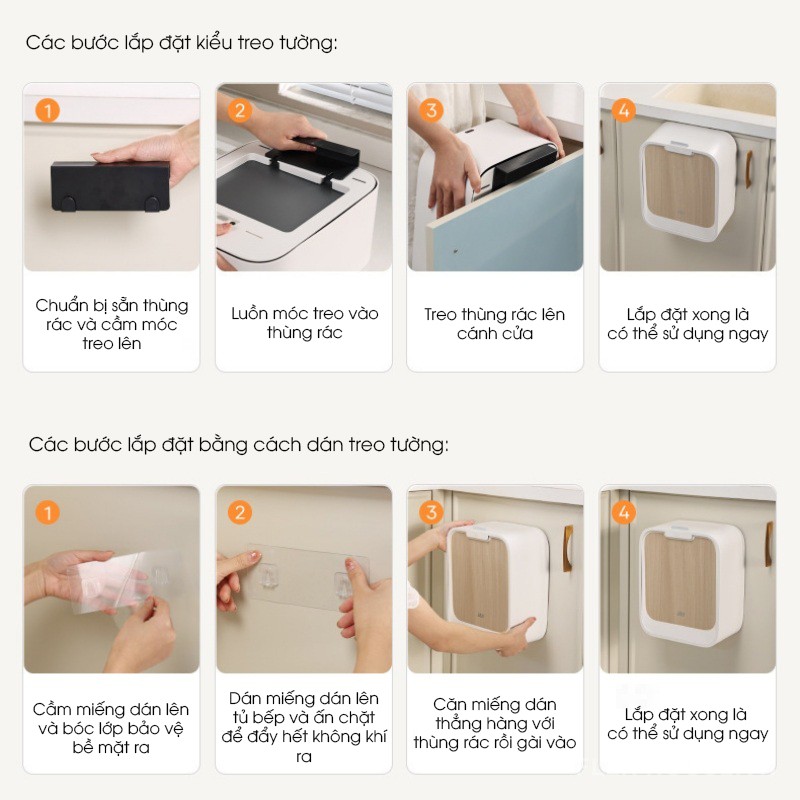 Các bước lắp đặt kiểu treo tường:

1

Chuẩn bị sẵn thùng rác và cầm móc treo lên

2

Luồn móc treo vào thùng rác

3

Treo thùng rác lên cánh cửa

4

Lắp đặt xong là có thể sử dụng ngay

Các bước lắp đặt bằng cách dán treo tường:

1

Cầm miếng dán lên và bóc lớp bảo vệ bề mặt ra

2

Dán miếng dán lên tủ bếp và ấn chặt để đẩy hết không khí ra

3

Căn miếng dán thẳng hàng với thùng rác rồi gài vào

4

Lắp đặt xong là có thể sử dụng ngay