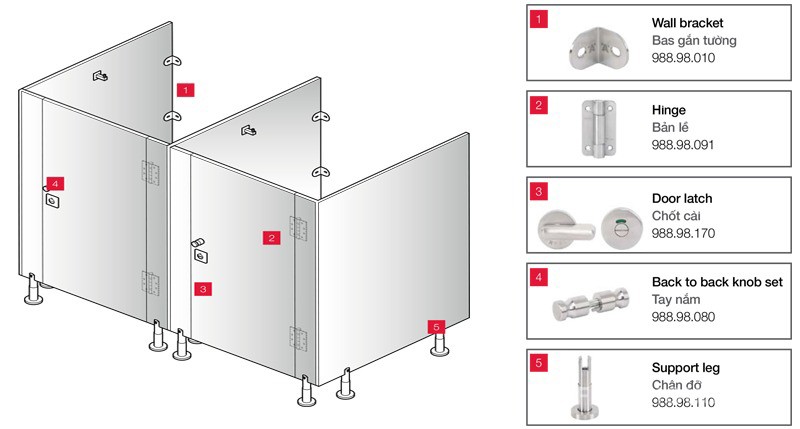 1

4

2

3

5

1
Wall bracket
Bas gắn tường
988.98.010

2
Hinge
Bản lề
988.98.091

3
Door latch
Chốt cài
988.98.170

4
Back to back knob set
Tay nắm
988.98.080

5
Support leg
Chân đỡ
988.98.110