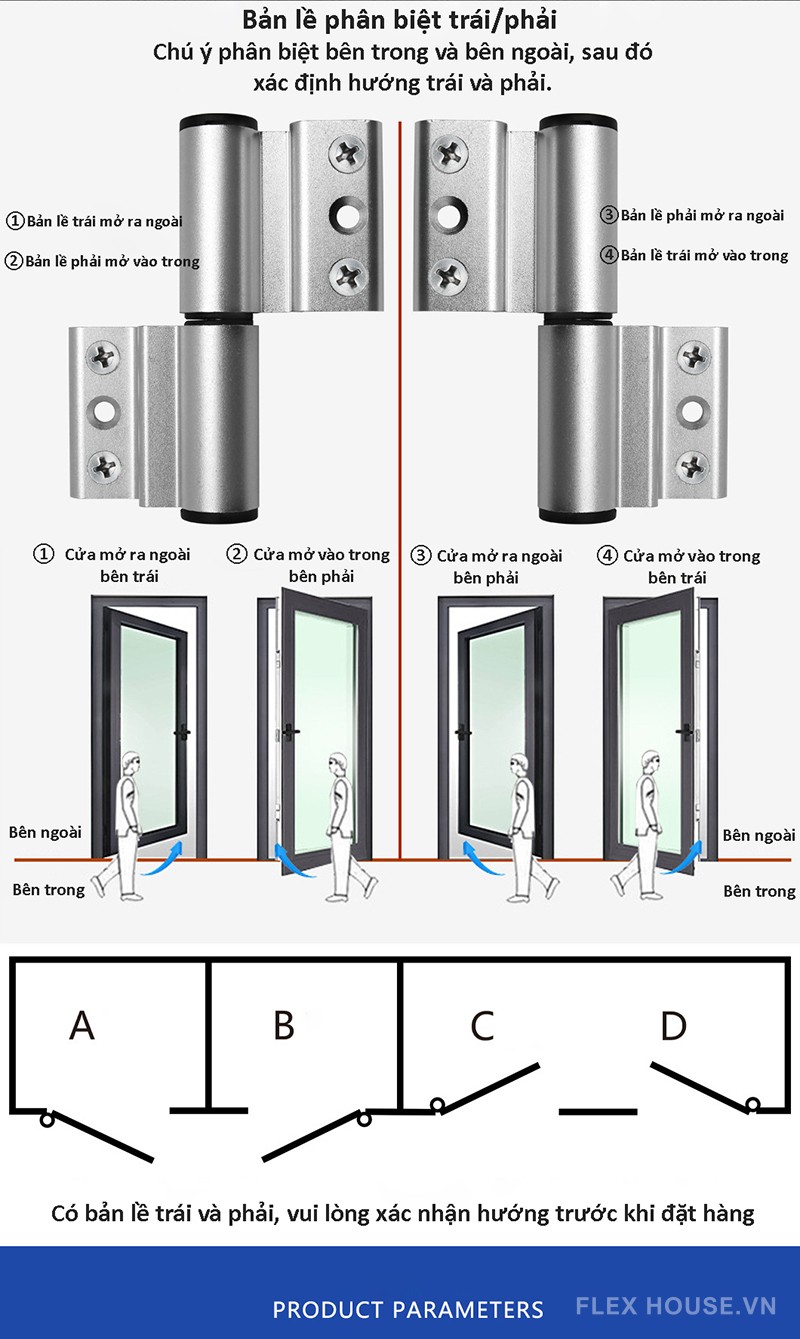 Bản lề phân biệt trái/phải
Chú ý phân biệt bên trong và bên ngoài, sau đó xác định hướng trái và phải.

①Bản lề trái mở ra ngoài
②Bản lề phải mở vào trong

③Bản lề phải mở ra ngoài
④Bản lề trái mở vào trong

① Cửa mở ra ngoài bên trái
② Cửa mở vào trong bên phải
③ Cửa mở ra ngoài bên phải
④ Cửa mở vào trong bên trái

Bên ngoài
Bên trong
Bên ngoài
Bên trong

A
B
C
D

Có bản lề trái và phải, vui lòng xác nhận hướng trước khi đặt hàng

PRODUCT PARAMETERS
FLEX HOUSE.VN