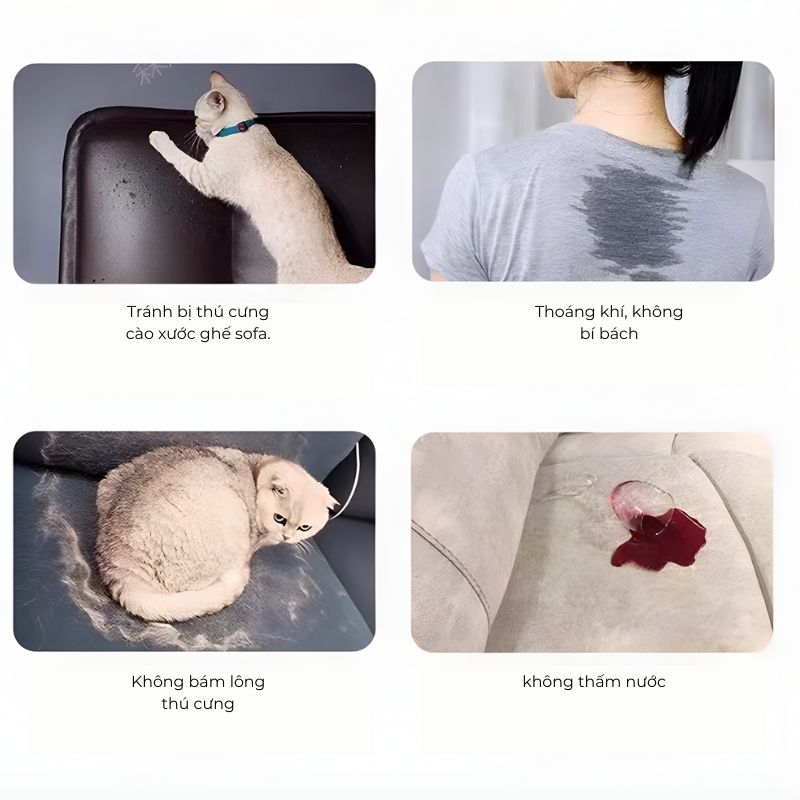 Tránh bị thú cưng cào xước ghế sofa.

Thoáng khí, không bí bách

Không bám lông thú cưng

không thấm nước