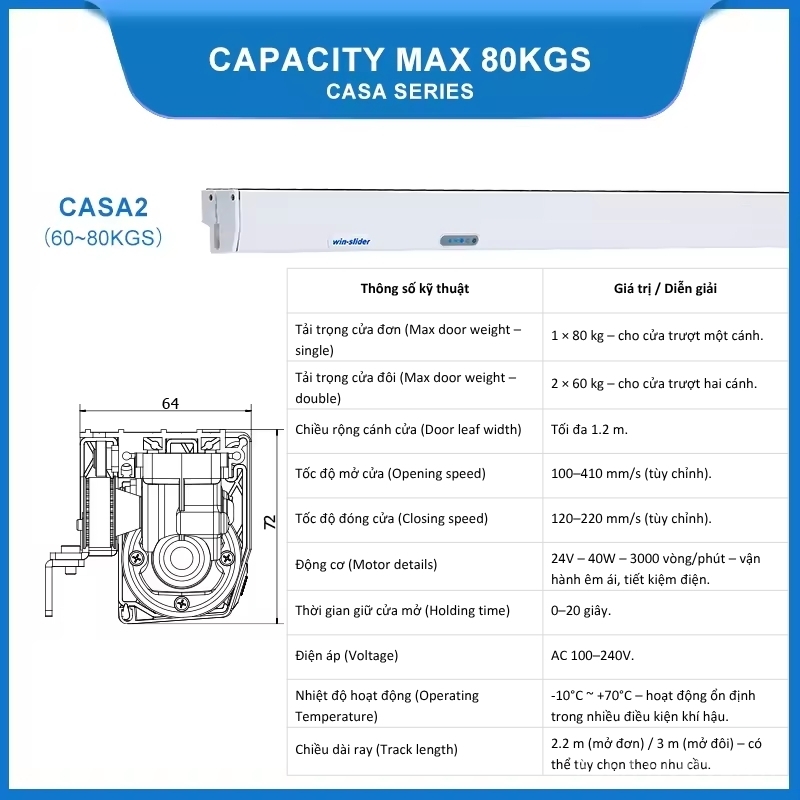 CAPACITY MAX 80KGS
CASA SERIES

CASA2
(60~80KGS)

win-slider

64

72

| Thông số kỹ thuật | Giá trị / Diễn giải |
|---|---|
| Tải trọng cửa đơn (Max door weight – single) | 1 × 80 kg – cho cửa trượt một cánh. |
| Tải trọng cửa đôi (Max door weight – double) | 2 × 60 kg – cho cửa trượt hai cánh. |
| Chiều rộng cánh cửa (Door leaf width) | Tối đa 1.2 m. |
| Tốc độ mở cửa (Opening speed) | 100–410 mm/s (tùy chỉnh). |
| Tốc độ đóng cửa (Closing speed) | 120–220 mm/s (tùy chỉnh). |
| Động cơ (Motor details) | 24V – 40W – 3000 vòng/phút – vận hành êm ái, tiết kiệm điện. |
| Thời gian giữ cửa mở (Holding time) | 0–20 giây. |
| Điện áp (Voltage) | AC 100–240V. |
| Nhiệt độ hoạt động (Operating Temperature) | -10°C ~ +70°C – hoạt động ổn định trong nhiều điều kiện khí hậu. |
| Chiều dài ray (Track length) | 2.2 m (mở đơn) / 3 m (mở đôi) – có thể tùy chọn theo nhu cầu. |