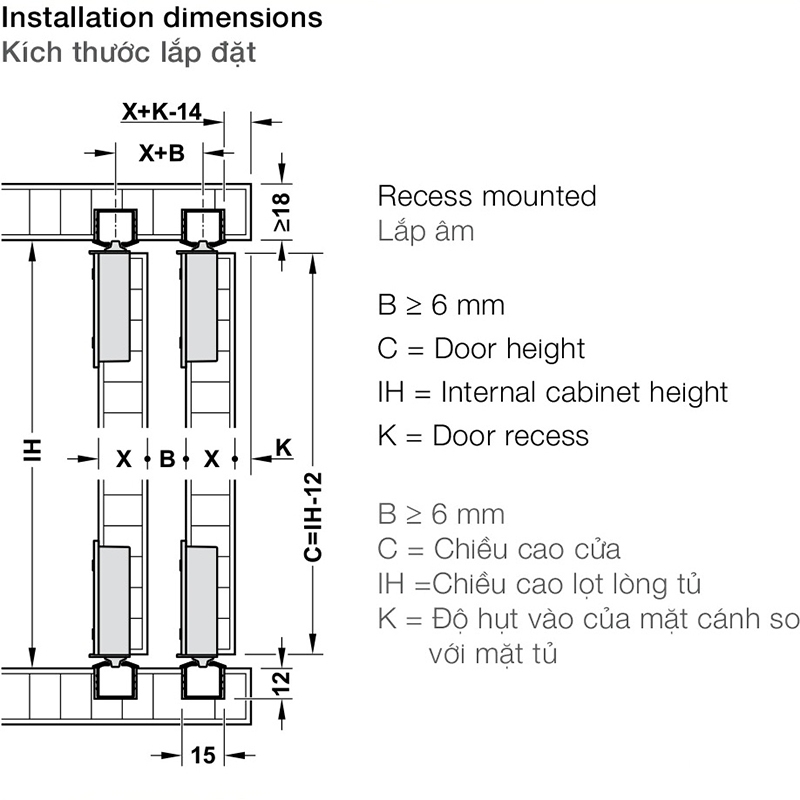 Installation dimensions
Kích thước lắp đặt

X+K-14
X+B
≥18
IH
X B X
K
C=IH-12
12
15

Recess mounted
Lắp âm

B ≥ 6 mm
C = Door height
IH = Internal cabinet height
K = Door recess

B ≥ 6 mm
C = Chiều cao cửa
IH =Chiều cao lọt lòng tủ
K = Độ hụt vào của mặt cánh so với mặt tủ