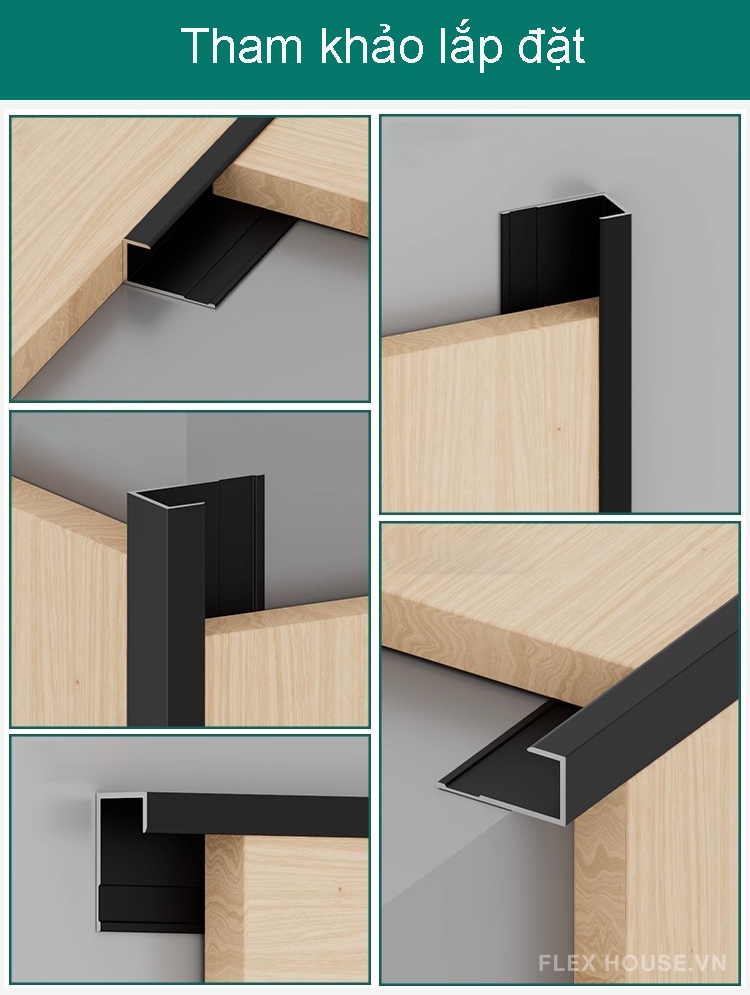 Tham khảo lắp đặt

FLEX HOUSE.VN