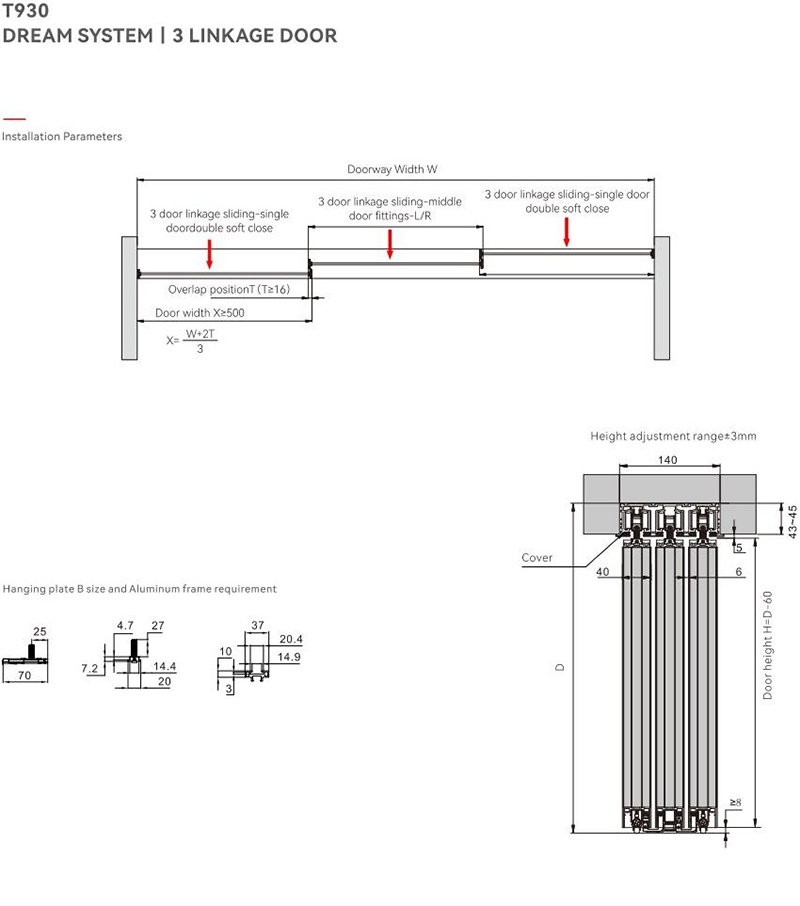 T930
DREAM SYSTEM | 3 LINKAGE DOOR

Installation Parameters

Doorway Width W

3 door linkage sliding-single doordouble soft close

3 door linkage sliding-middle door fittings-L/R

3 door linkage sliding-single door double soft close

Overlap positionT (T≥16)

Door width X≥500

$X=\frac{W+2T}{3}$

Height adjustment range±3mm

140

43~45

5

Cover

40

6

D

Door height H=D-60

≥8

Hanging plate B size and Aluminum frame requirement

25

70

4.7

27

7.2

14.4

20

37

20.4

10

14.9

3