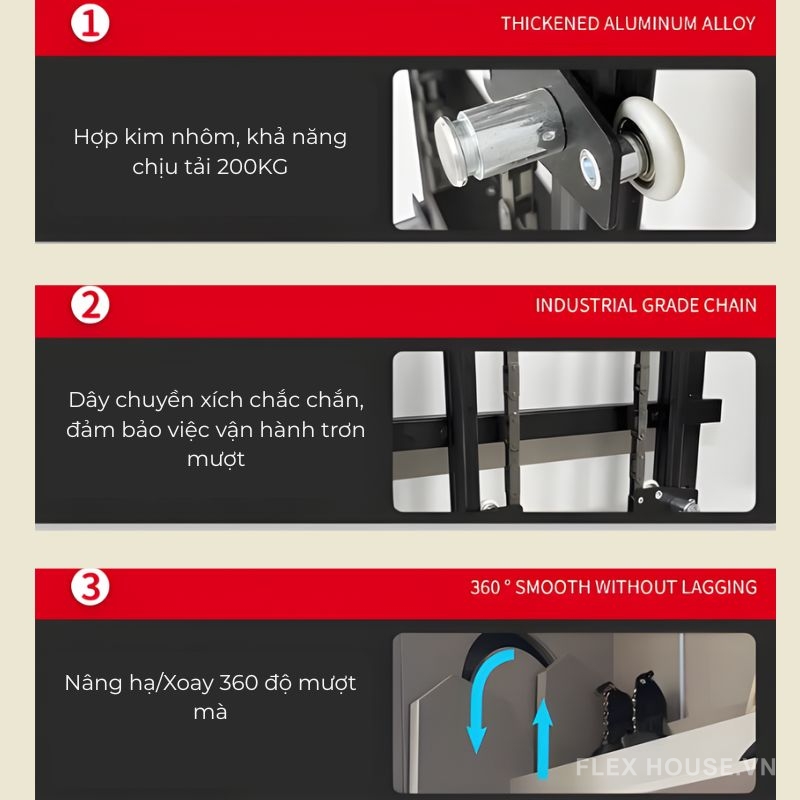 1
THICKENED ALUMINUM ALLOY

Hợp kim nhôm, khả năng chịu tải 200KG

2
INDUSTRIAL GRADE CHAIN

Dây chuyền xích chắc chắn, đảm bảo việc vận hành trơn mượt

3
360 ° SMOOTH WITHOUT LAGGING

Nâng hạ/Xoay 360 độ mượt mà

FLEX HOUSE.VN