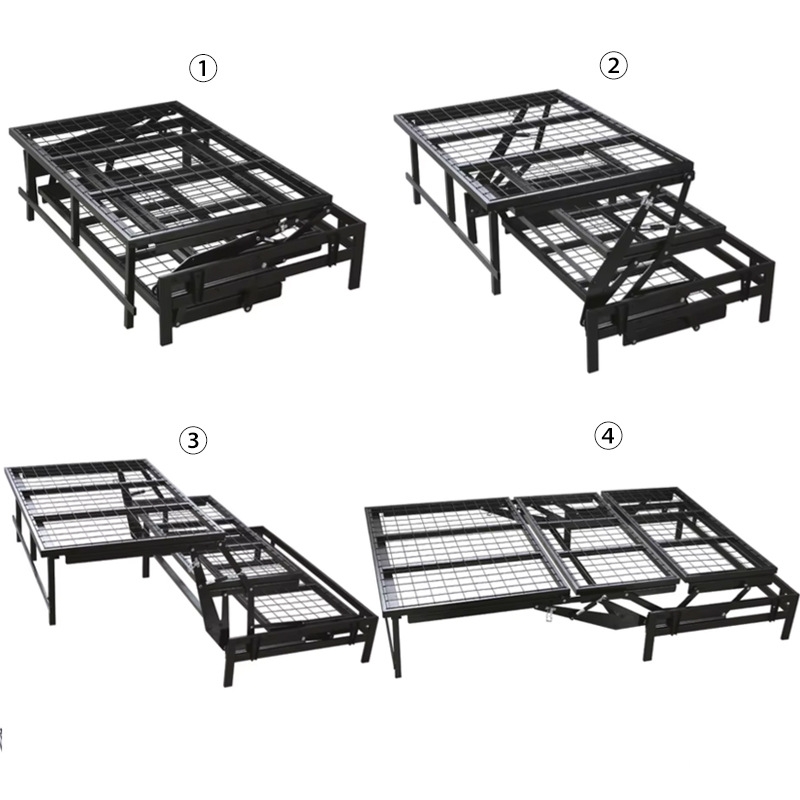 ①
②
③
④