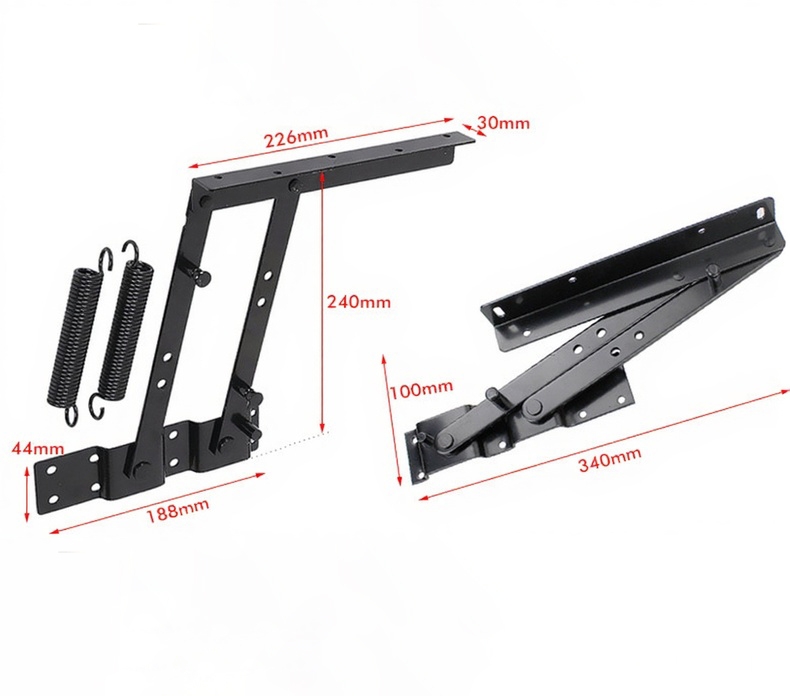 226mm
30mm
240mm
44mm
188mm
100mm
340mm