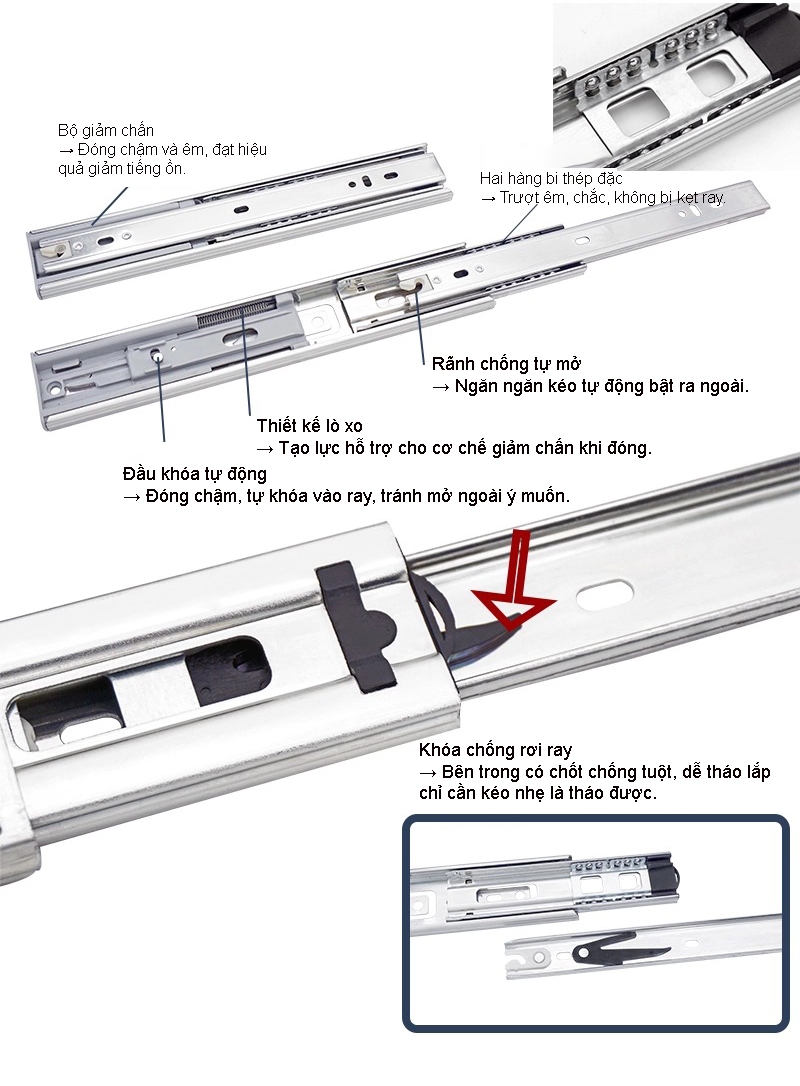 Bộ giảm chấn
→ Đóng chậm và êm, đạt hiệu quả giảm tiếng ồn.

Hai hàng bi thép đặc
→ Trượt êm, chắc, không bị kẹt ray.

Rãnh chống tự mở
→ Ngăn ngăn kéo tự động bật ra ngoài.

Thiết kế lò xo
→ Tạo lực hỗ trợ cho cơ chế giảm chấn khi đóng.

Đầu khóa tự động
→ Đóng chậm, tự khóa vào ray, tránh mở ngoài ý muốn.

Khóa chống rơi ray
→ Bên trong có chốt chống tuột, dễ tháo lắp chỉ cần kéo nhẹ là tháo được.