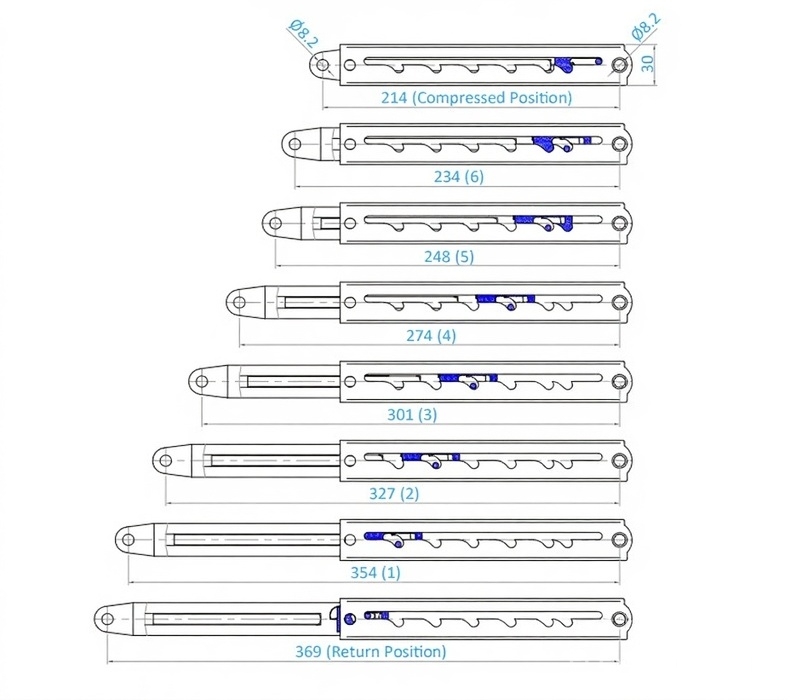 Ø8.2

Ø8.2

30

214 (Compressed Position)

234 (6)

248 (5)

274 (4)

301 (3)

327 (2)

354 (1)

369 (Return Position)