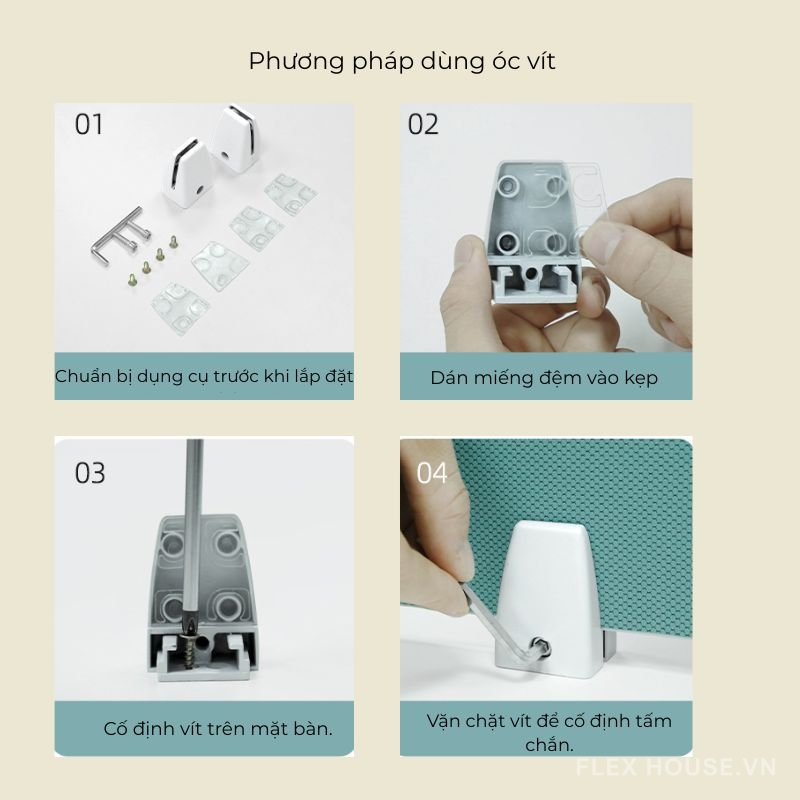 Phương pháp dùng óc vít

01

Chuẩn bị dụng cụ trước khi lắp đặt

02

Dán miếng đệm vào kẹp

03

Cố định vít trên mặt bàn.

04

Vặn chặt vít để cố định tấm chắn.

FLEX HOUSE.VN