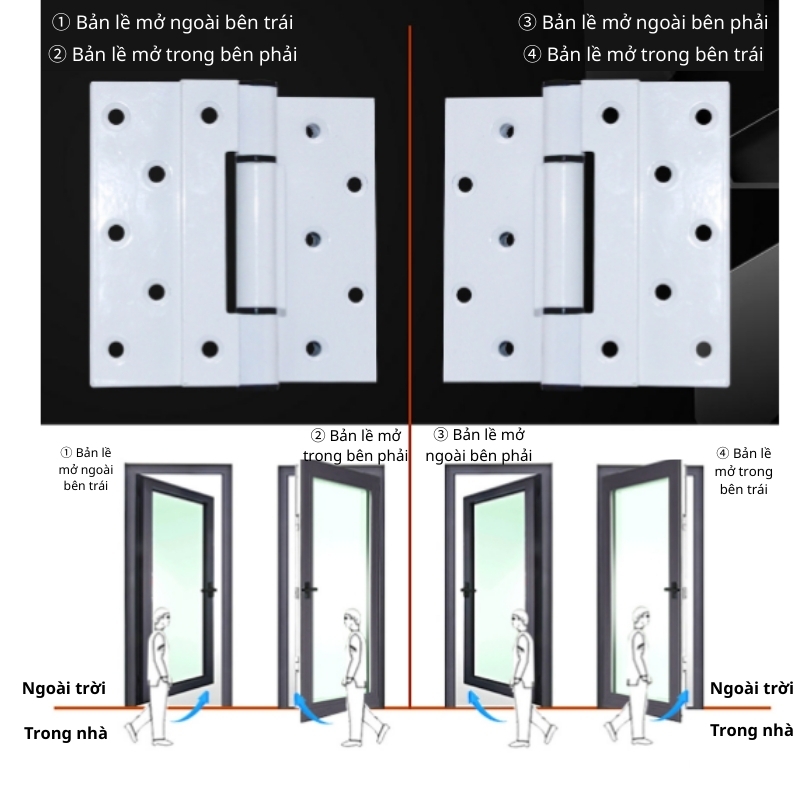 ① Bản lề mở ngoài bên trái
② Bản lề mở trong bên phải

③ Bản lề mở ngoài bên phải
④ Bản lề mở trong bên trái

① Bản lề mở ngoài bên trái

② Bản lề mở trong bên phải

③ Bản lề mở ngoài bên phải

④ Bản lề mở trong bên trái

Ngoài trời
Trong nhà

Ngoài trời
Trong nhà