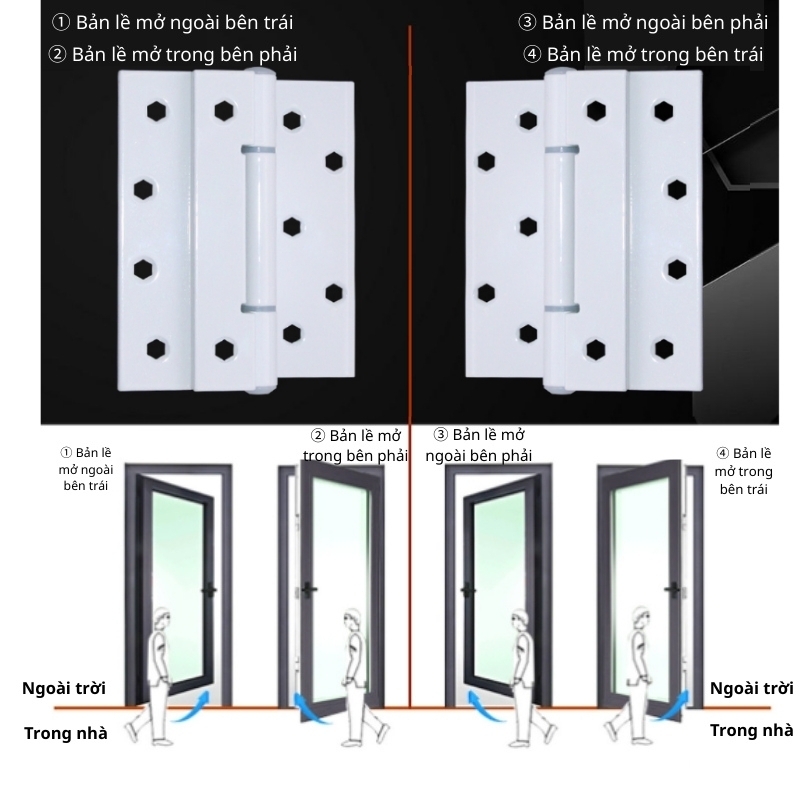 ① Bản lề mở ngoài bên trái
② Bản lề mở trong bên phải

③ Bản lề mở ngoài bên phải
④ Bản lề mở trong bên trái

① Bản lề mở ngoài bên trái

② Bản lề mở trong bên phải

③ Bản lề mở ngoài bên phải

④ Bản lề mở trong bên trái

Ngoài trời
Trong nhà

Ngoài trời
Trong nhà