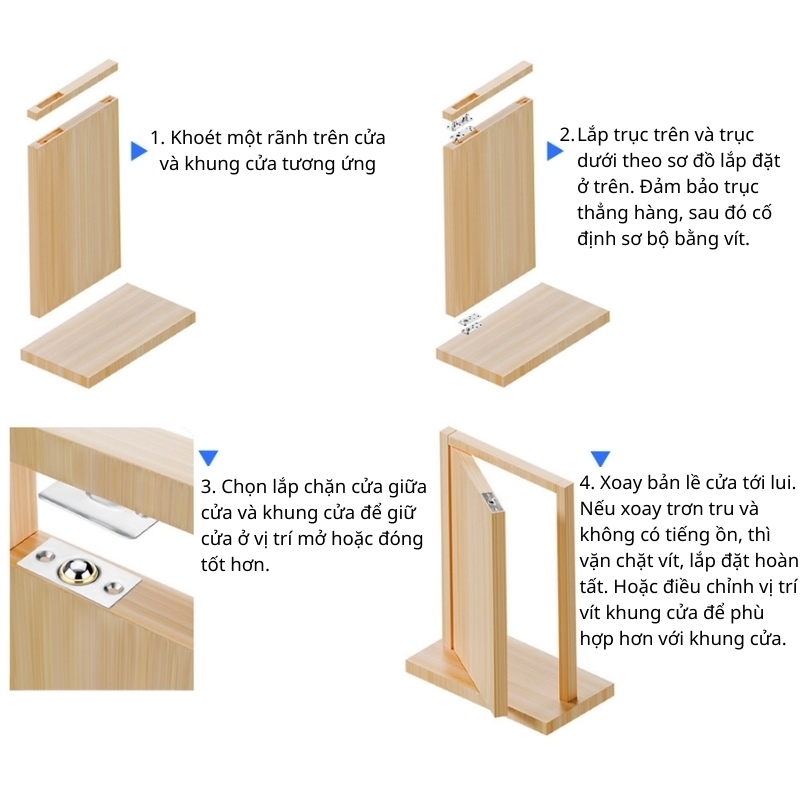 1. Khoét một rãnh trên cửa và khung cửa tương ứng

2. Lắp trục trên và trục dưới theo sơ đồ lắp đặt ở trên. Đảm bảo trục thẳng hàng, sau đó cố định sơ bộ bằng vít.

3. Chọn lắp chặn cửa giữa cửa và khung cửa để giữ cửa ở vị trí mở hoặc đóng tốt hơn.

4. Xoay bản lề cửa tới lui. Nếu xoay trơn tru và không có tiếng ồn, thì vặn chặt vít, lắp đặt hoàn tất. Hoặc điều chỉnh vị trí vít khung cửa để phù hợp hơn với khung cửa.