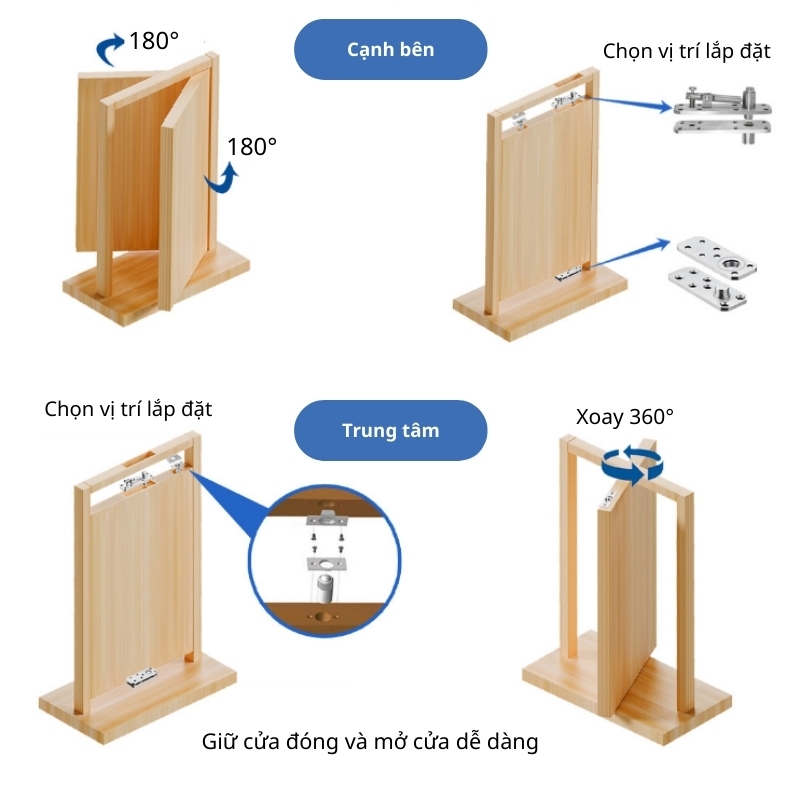 180°

Cạnh bên

Chọn vị trí lắp đặt

180°

Chọn vị trí lắp đặt

Trung tâm

Xoay 360°

Giữ cửa đóng và mở cửa dễ dàng