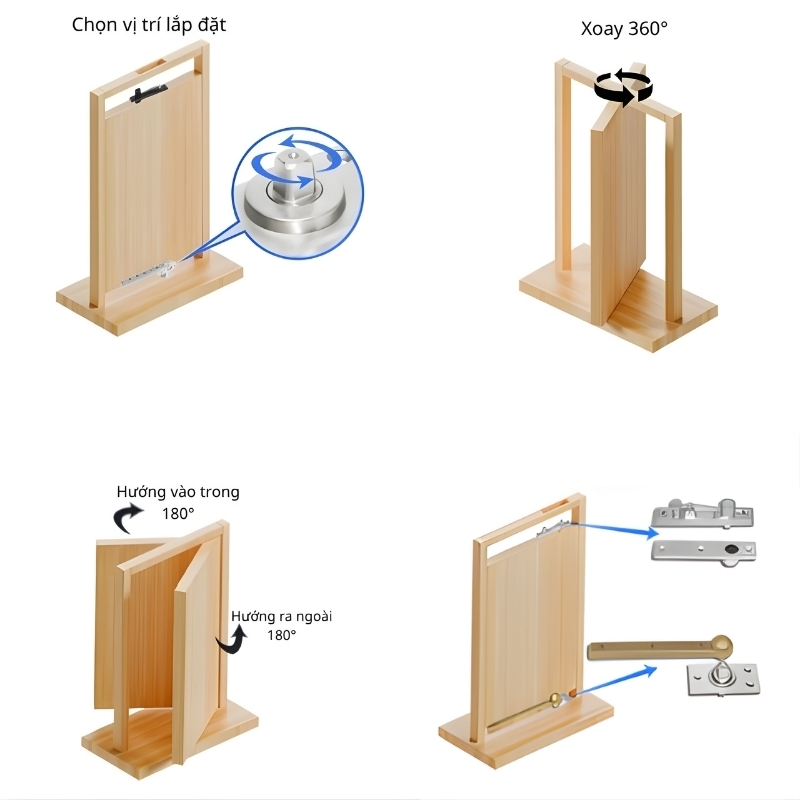 Chọn vị trí lắp đặt

Xoay 360°

Hướng vào trong
180°

Hướng ra ngoài
180°