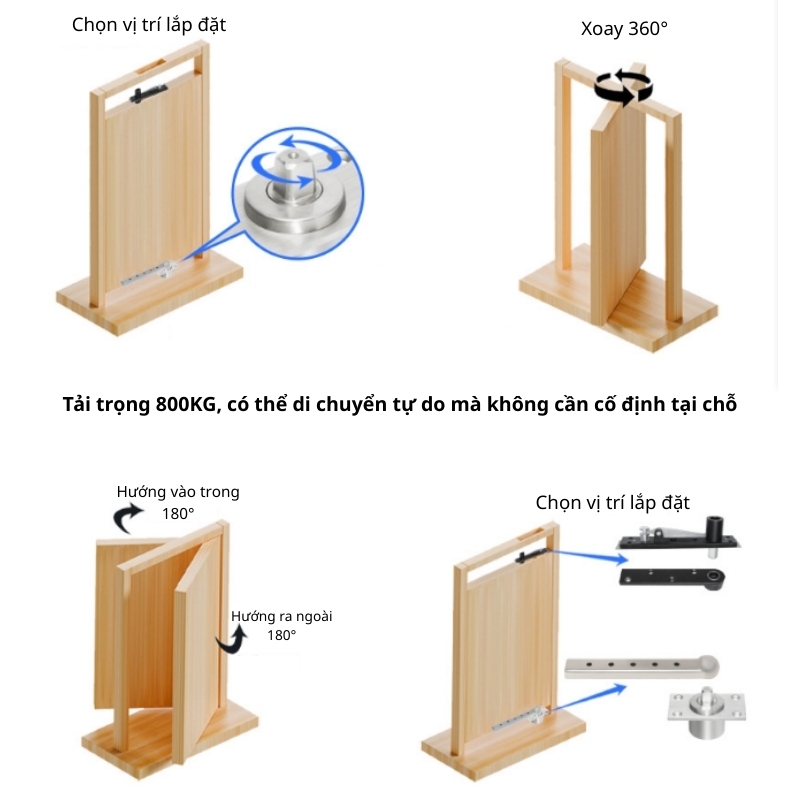 Chọn vị trí lắp đặt

Xoay 360°

Tải trọng 800KG, có thể di chuyển tự do mà không cần cố định tại chỗ

Hướng vào trong 180°

Hướng ra ngoài 180°

Chọn vị trí lắp đặt