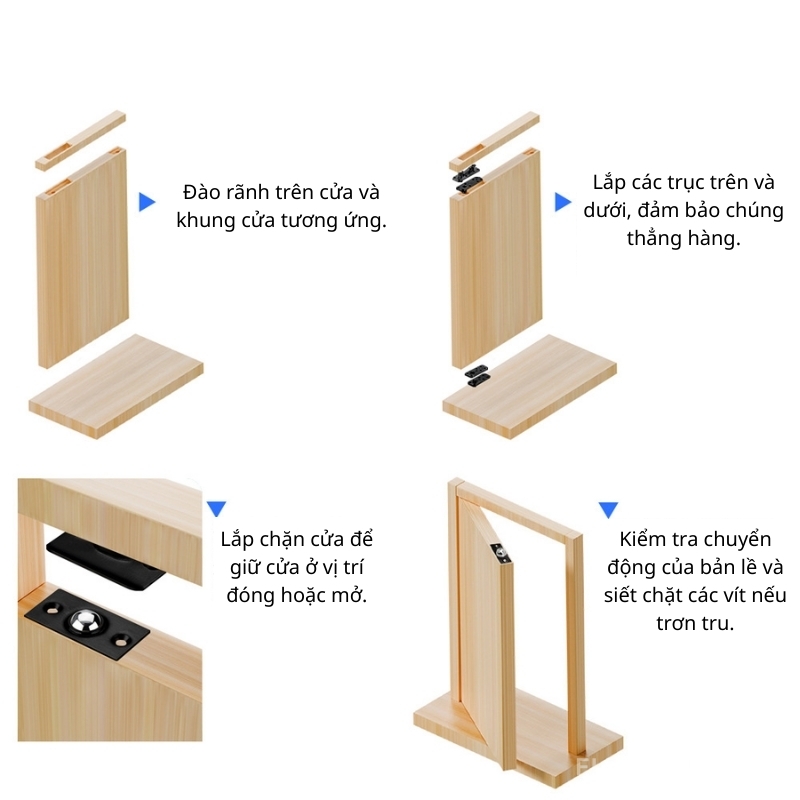 Đào rãnh trên cửa và khung cửa tương ứng.

Lắp các trục trên và dưới, đảm bảo chúng thẳng hàng.

Lắp chặn cửa để giữ cửa ở vị trí đóng hoặc mở.

Kiểm tra chuyển động của bản lề và siết chặt các vít nếu trơn tru.