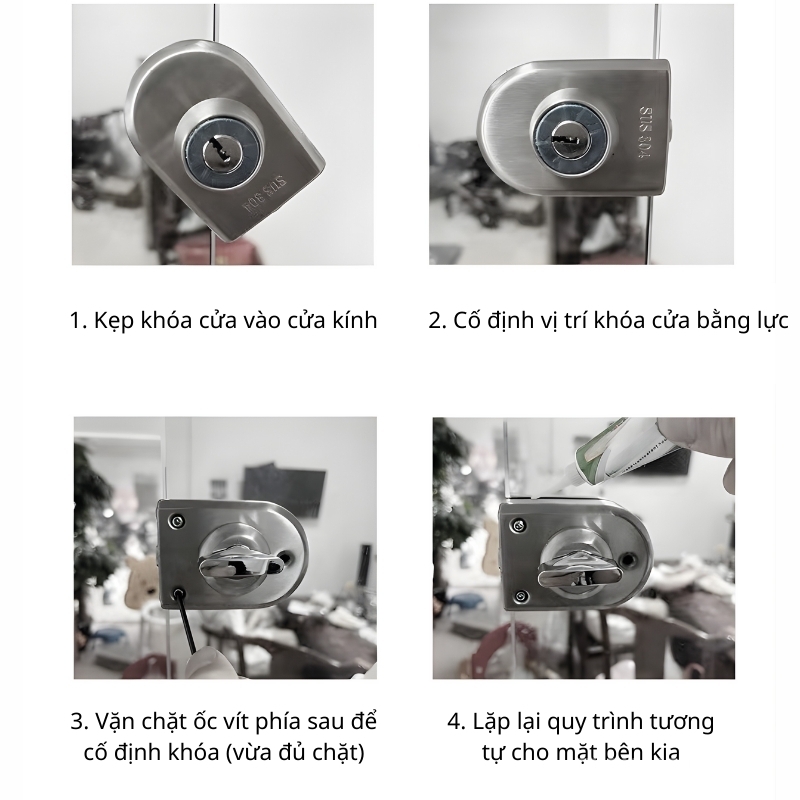 SUS 304

SUS 304

1. Kẹp khóa cửa vào cửa kính

2. Cố định vị trí khóa cửa bằng lực

3. Vặn chặt ốc vít phía sau để cố định khóa (vừa đủ chặt)

4. Lặp lại quy trình tương tự cho mặt bên kia