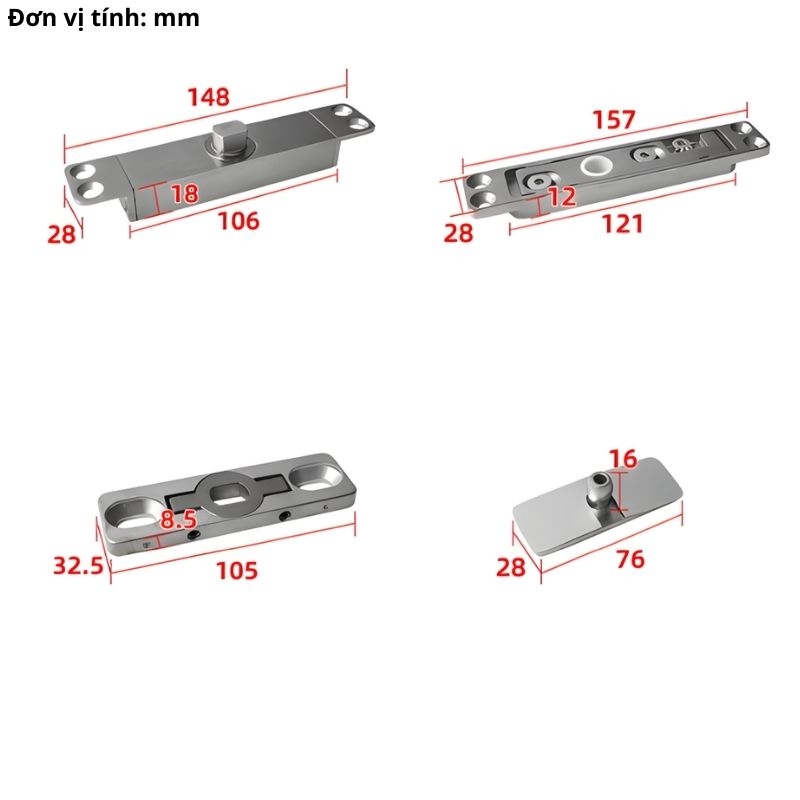 Đơn vị tính: mm

148
18
28
106

157
12
28
121

8.5
32.5
105

16
28
76