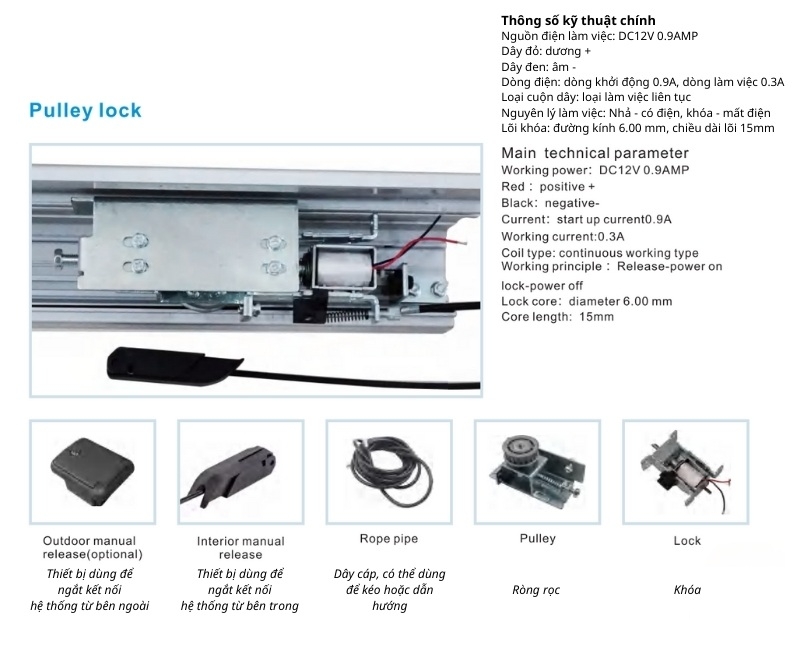 Pulley lock

Thông số kỹ thuật chính
Nguồn điện làm việc: DC12V 0.9AMP
Dây đỏ: dương +
Dây đen: âm -
Dòng điện: dòng khởi động 0.9A, dòng làm việc 0.3A
Loại cuộn dây: loại làm việc liên tục
Nguyên lý làm việc: Nhả - có điện, khóa - mất điện
Lõi khóa: đường kính 6.00 mm, chiều dài lõi 15mm

Main technical parameter
Working power: DC12V 0.9AMP
Red: positive +
Black: negative-
Current: start up current0.9A
Working current:0.3A
Coil type: continuous working type
Working principle: Release-power on lock-power off
Lock core: diameter 6.00 mm
Core length: 15mm

Outdoor manual release(optional)
Thiết bị dùng để ngắt kết nối hệ thống từ bên ngoài

Interior manual release
Thiết bị dùng để ngắt kết nối hệ thống từ bên trong

Rope pipe
Dây cáp, có thể dùng để kéo hoặc dẫn hướng

Pulley
Ròng rọc

Lock
Khóa