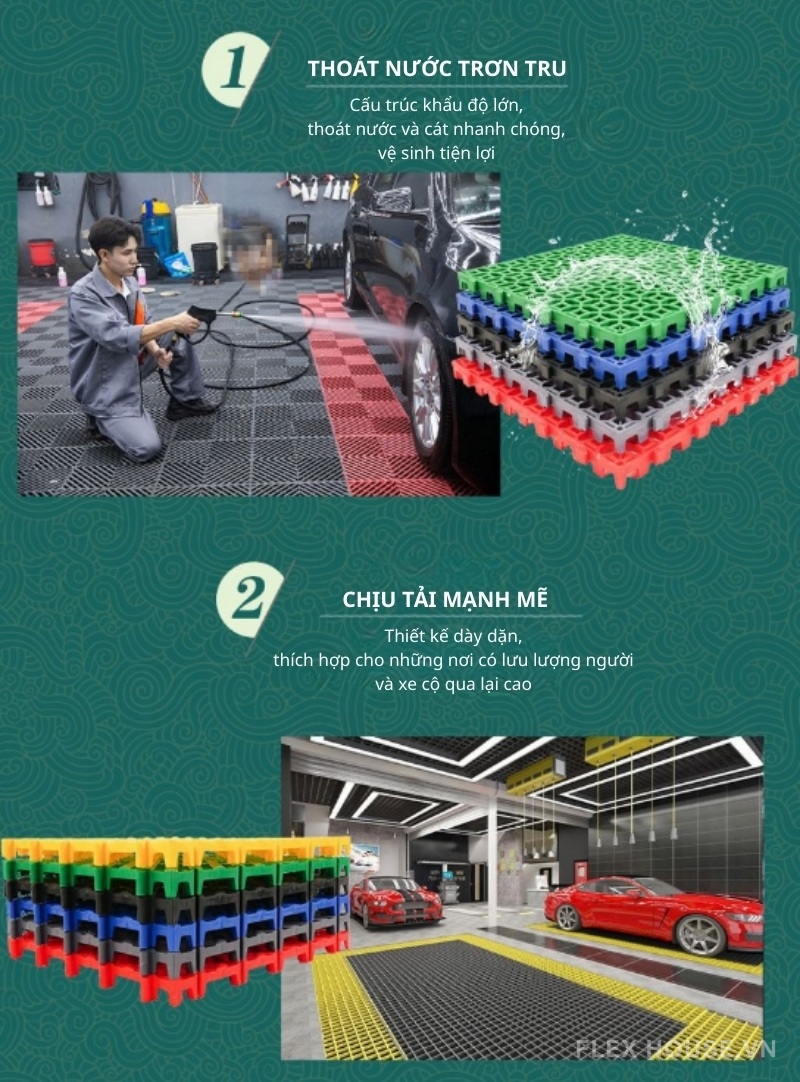 1

THOÁT NƯỚC TRƠN TRU

Cấu trúc khẩu độ lớn, thoát nước và cát nhanh chóng, vệ sinh tiện lợi

2

CHỊU TẢI MẠNH MẼ

Thiết kế dày dặn, thích hợp cho những nơi có lưu lượng người và xe cộ qua lại cao

FLEX HOUSE.VN