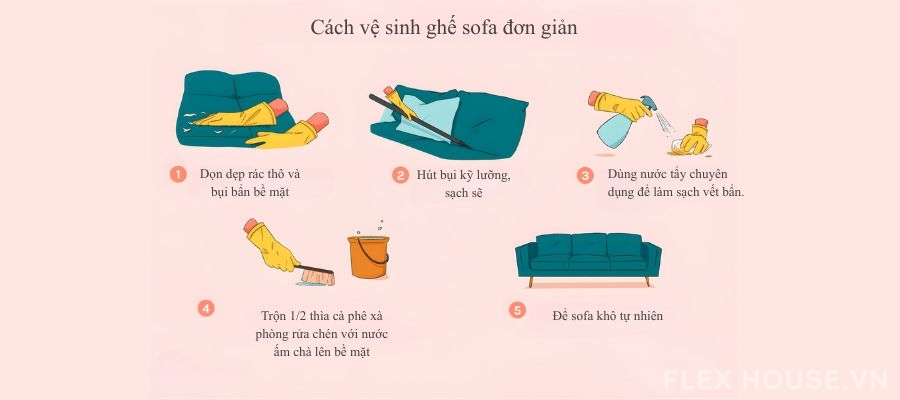 Cách vệ sinh ghế sofa đơn giản

1 Dọn dẹp rác thô và bụi bẩn bề mặt

2 Hút bụi kỹ lưỡng, sạch sẽ

3 Dùng nước tẩy chuyên dụng để làm sạch vết bẩn.

4 Trộn 1/2 thìa cà phê xà phòng rửa chén với nước ấm chà lên bề mặt

5 Để sofa khô tự nhiên

FLEX HOUSE.VN