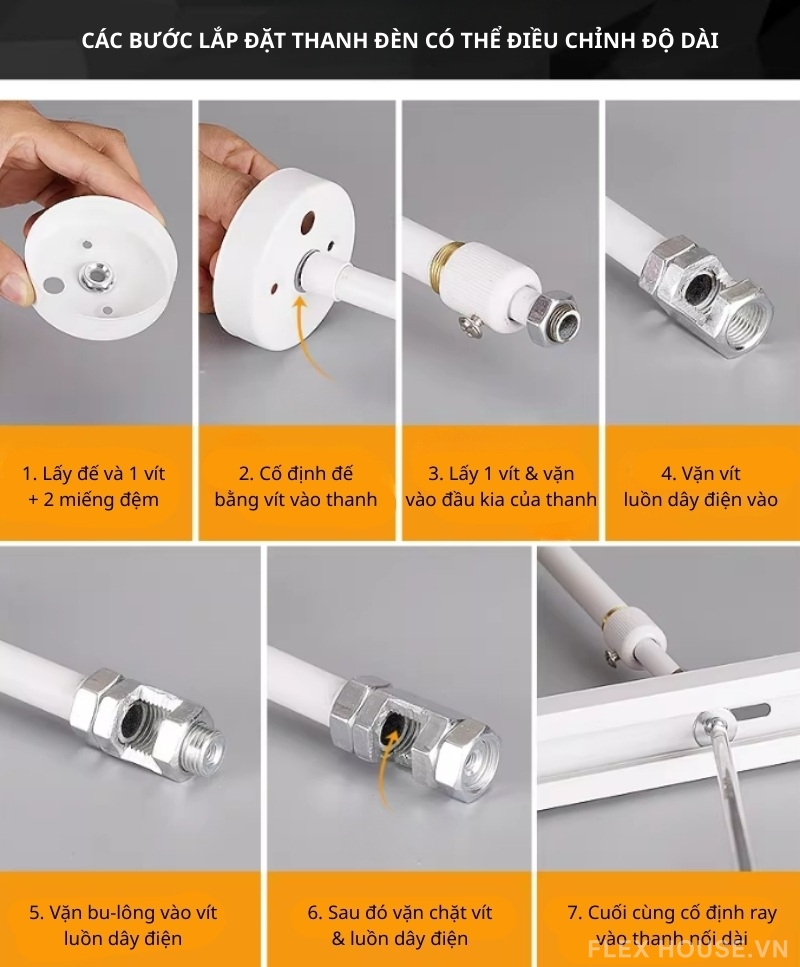 CÁC BƯỚC LẮP ĐẶT THANH ĐÈN CÓ THỂ ĐIỀU CHỈNH ĐỘ DÀI

1. Lấy đế và 1 vít + 2 miếng đệm

2. Cố định đế bằng vít vào thanh

3. Lấy 1 vít & vặn vào đầu kia của thanh

4. Vặn vít luồn dây điện vào

5. Vặn bu-lông vào vít luồn dây điện

6. Sau đó vặn chặt vít & luồn dây điện

7. Cuối cùng cố định ray vào thanh nối dài

FLEX HOUSE.VN