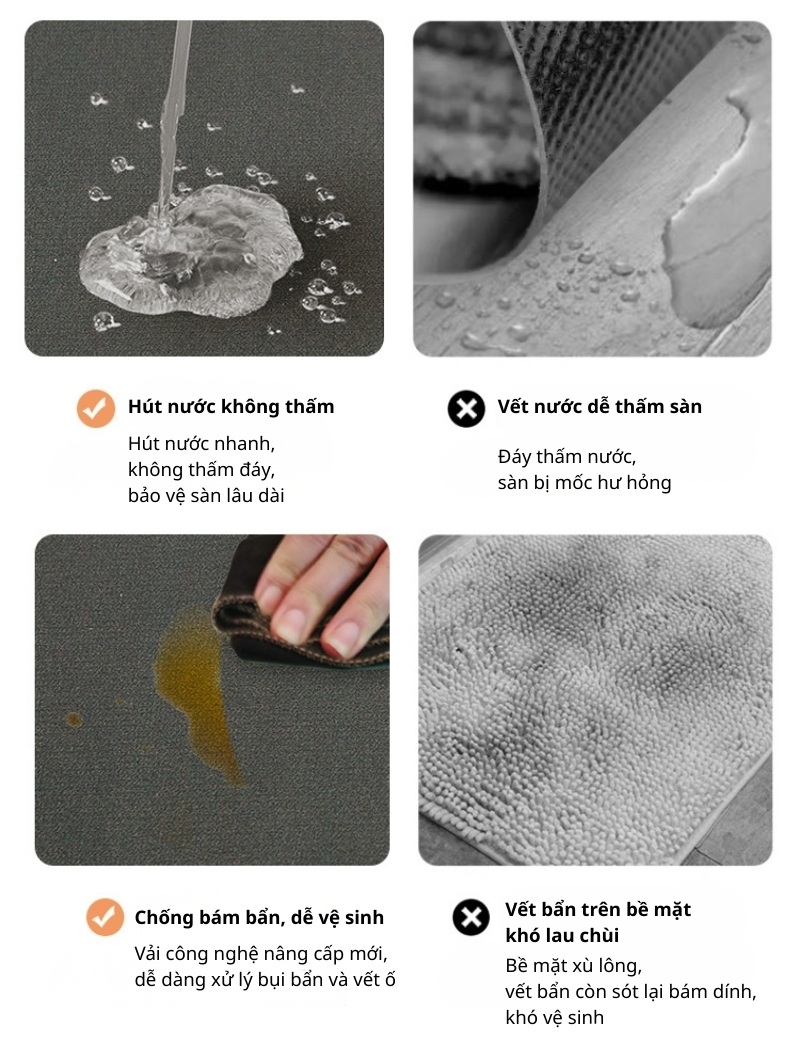 Hút nước không thấm

Hút nước nhanh, không thấm đáy, bảo vệ sàn lâu dài

Vết nước dễ thấm sàn

Đáy thấm nước, sàn bị mốc hư hỏng

Chống bám bẩn, dễ vệ sinh

Vải công nghệ nâng cấp mới, dễ dàng xử lý bụi bẩn và vết ố

Vết bẩn trên bề mặt khó lau chùi

Bề mặt xù lông, vết bẩn còn sót lại bám dính, khó vệ sinh