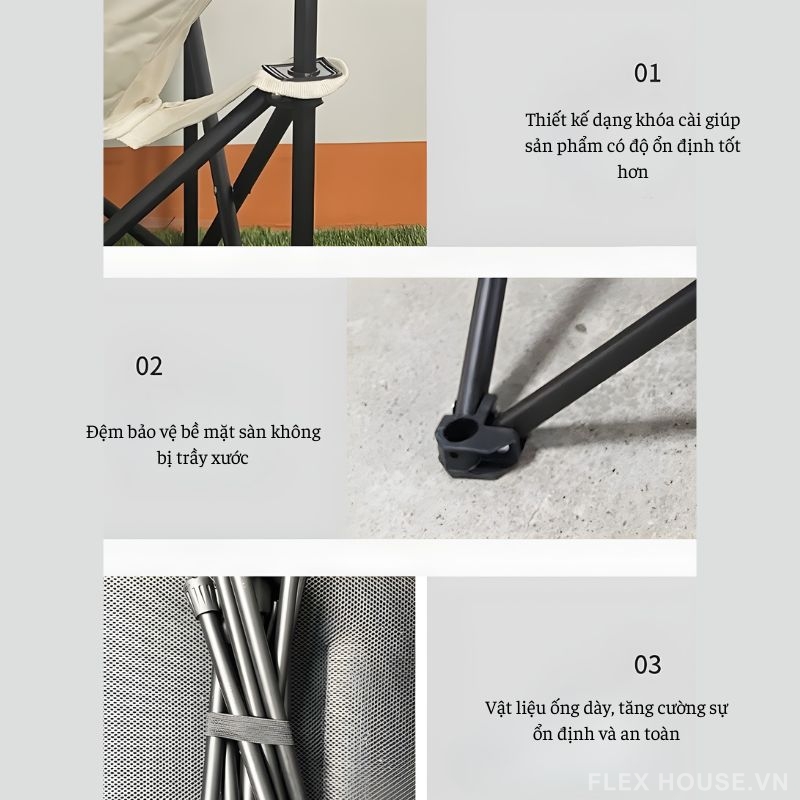 01

Thiết kế dạng khóa cài giúp sản phẩm có độ ổn định tốt hơn

02

Đệm bảo vệ bề mặt sàn không bị trầy xước

03

Vật liệu ống dày, tăng cường sự ổn định và an toàn

FLEX HOUSE.VN