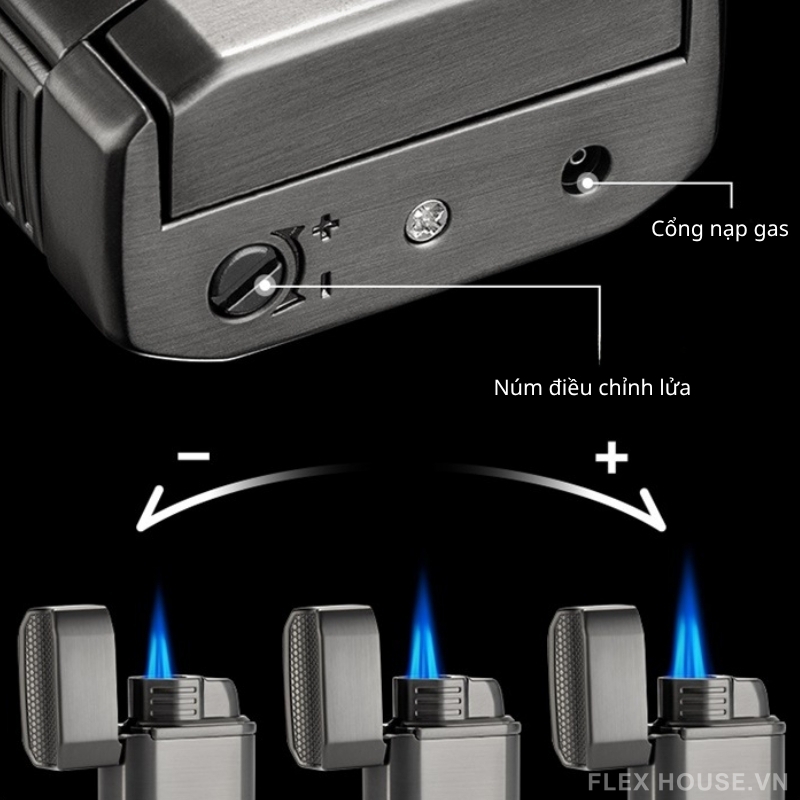 +
-
Cổng nạp gas
Núm điều chỉnh lửa
-
+
FLEX HOUSE.VN