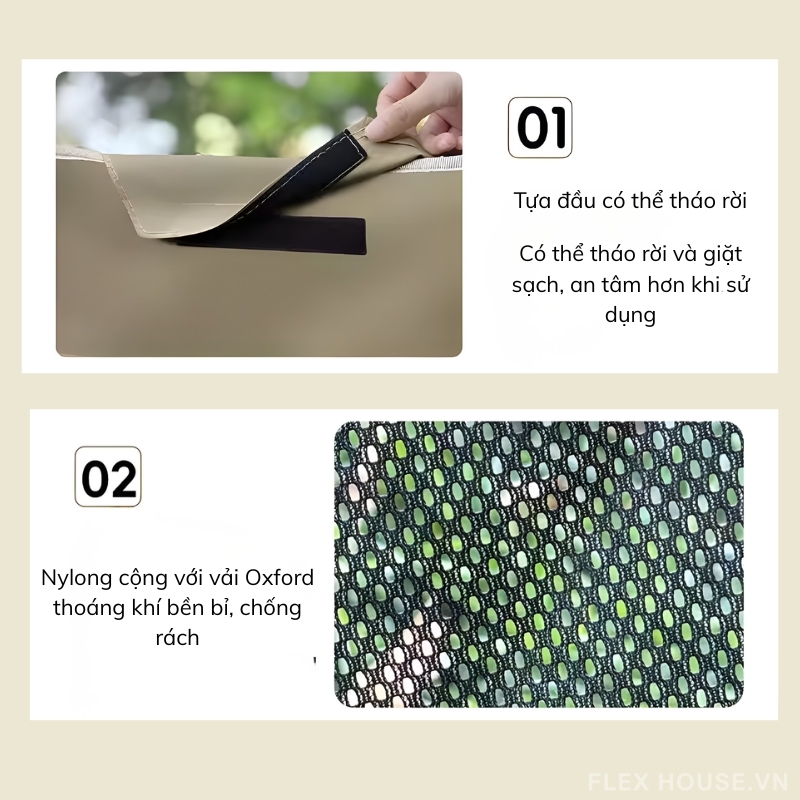 01

Tựa đầu có thể tháo rời

Có thể tháo rời và giặt sạch, an tâm hơn khi sử dụng

02

Nylong cộng với vải Oxford thoáng khí bền bỉ, chống rách

FLEX HOUSE.VN