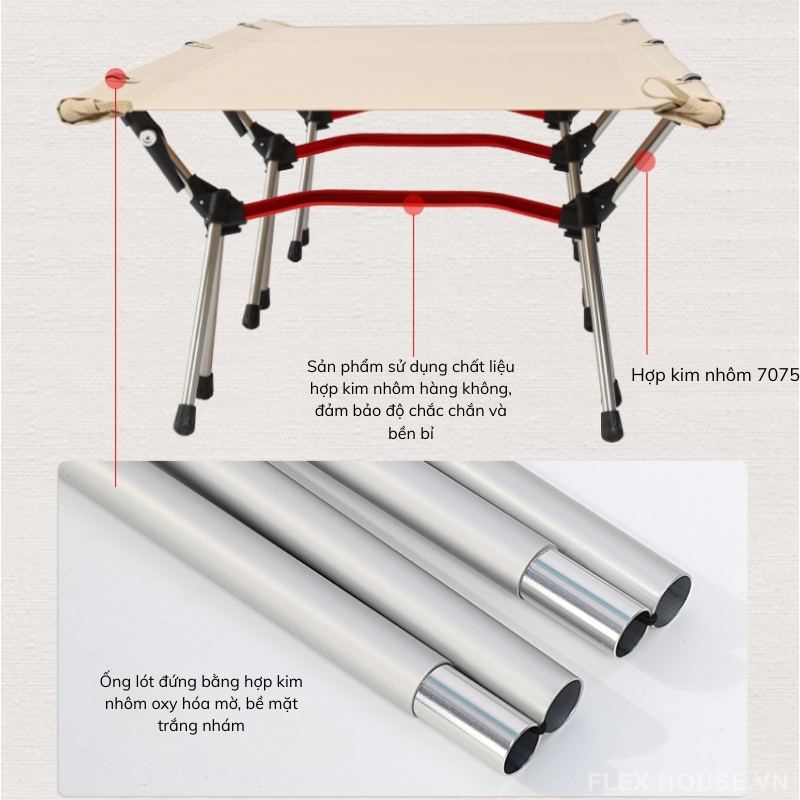 Sản phẩm sử dụng chất liệu hợp kim nhôm hàng không, đảm bảo độ chắc chắn và bền bỉ

Hợp kim nhôm 7075

Ống lót đứng bằng hợp kim nhôm oxy hóa mờ, bề mặt trắng nhám

FLEX HOUSE.VN