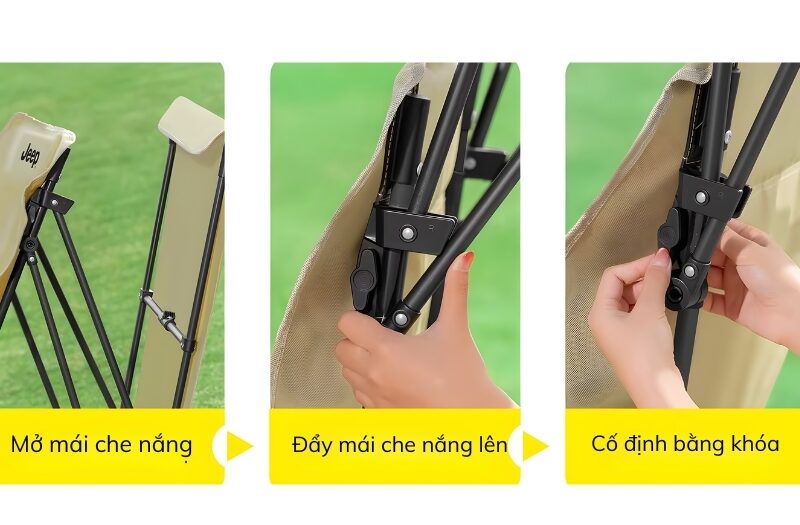 Jeep

Mở mái che nắng

Đẩy mái che nắng lên

Cố định bằng khóa